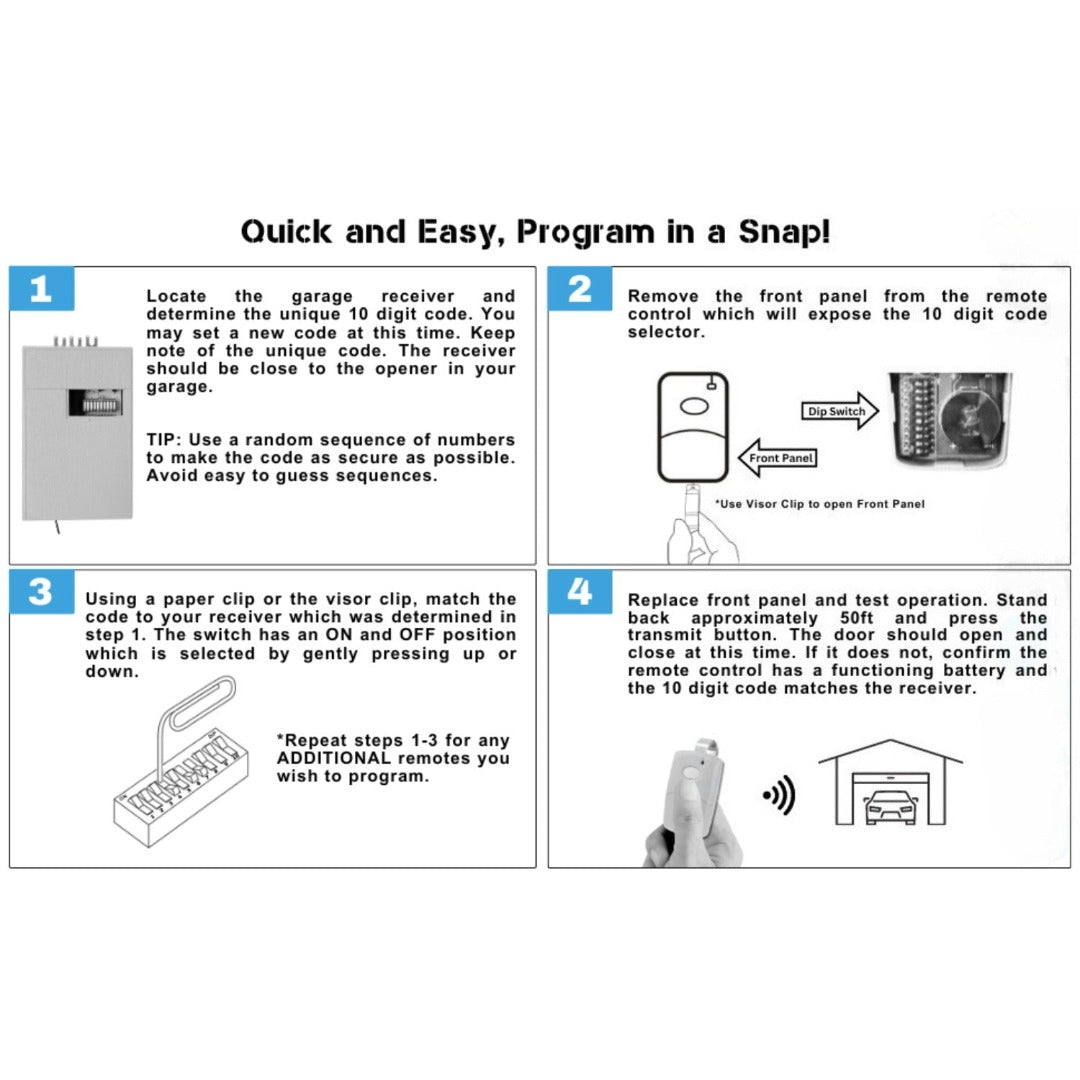 Quick and Easy, Program in a Snap!

1

Locate the garage receiver and determine the unique 10 digit code. You may set a new code at this time. Keep note of the unique code. The receiver should be close to the opener in your garage.

TIP: Use a random sequence of numbers to make the code as secure as possible. Avoid easy to guess sequences.

2

Remove the front panel from the remote control which will expose the 10 digit code selector.

Dip Switch

Front Panel

*Use Visor Clip to open Front Panel

3

Using a paper clip or the visor clip, match the code to your receiver which was determined in step 1. The switch has an ON and OFF position which is selected by gently pressing up or down.

*Repeat steps 1-3 for any ADDITIONAL remotes you wish to program.

4

Replace front panel and test operation. Stand back approximately 50ft and press the transmit button. The door should open and close at this time. If it does not, confirm the remote control has a functioning battery and the 10 digit code matches the receiver.